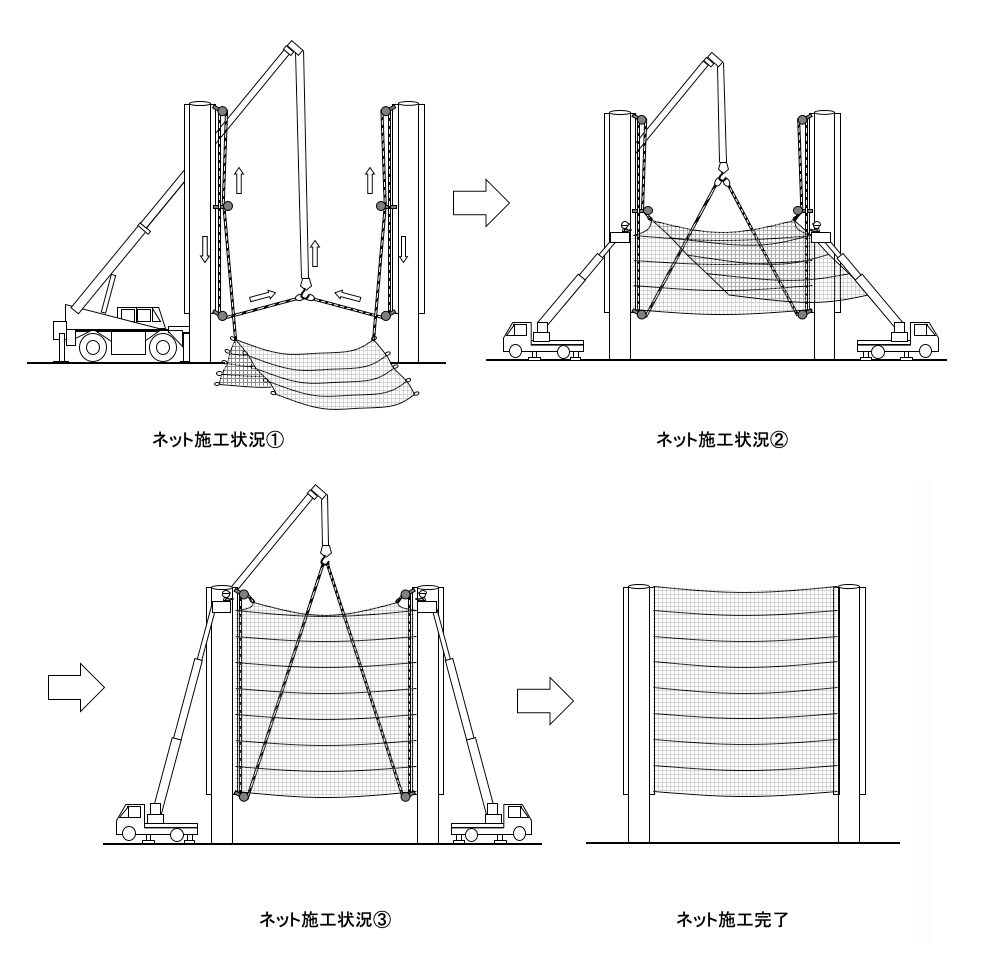 ネット施工状況①

ネット施工状況②

ネット施工状況③

ネット施工完了